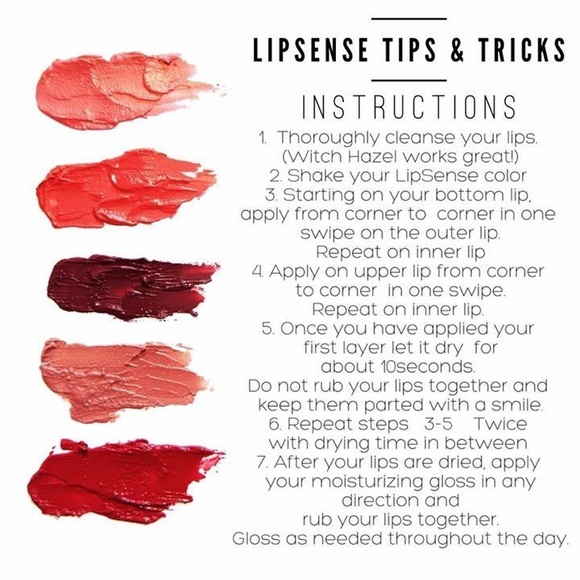 LIPSENSE TIPS & TRICKS

INSTRUCTIONS

1. Thoroughly cleanse your lips. (Witch Hazel works great!)
2. Shake your LipSense color
3. Starting on your bottom lip, apply from corner to corner in one swipe on the outer lip. Repeat on inner lip
4. Apply on upper lip from corner to corner in one swipe. Repeat on inner lip.
5. Once you have applied your first layer let it dry for about 10seconds. Do not rub your lips together and keep them parted with a smile.
6. Repeat steps 3-5 Twice with drying time in between
7. After your lips are dried, apply your moisturizing gloss in any direction and rub your lips together. Gloss as needed throughout the day.